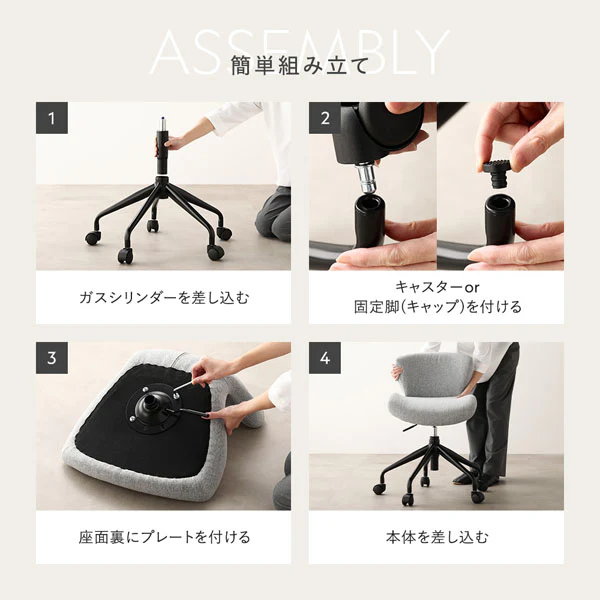 ASSEMBLY
簡単組み立て

1

ガスシリンダーを差し込む

2

キャスターor
固定脚(キャップ)を付ける

3

座面裏にプレートを付ける

4

本体を差し込む