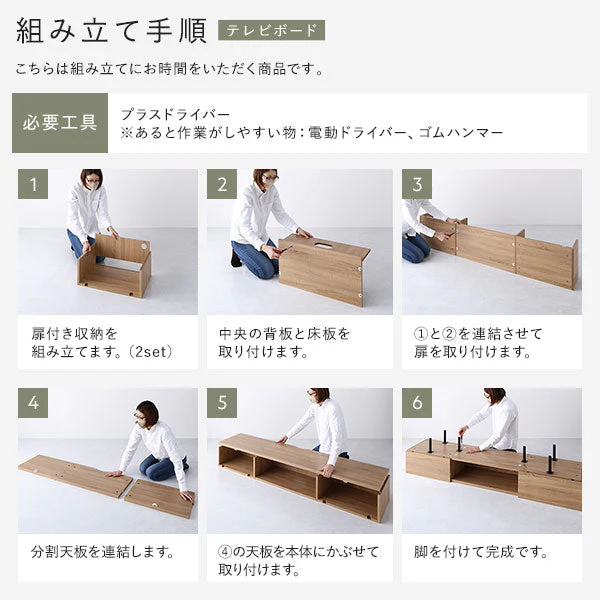 組み立て手順 テレビボード

こちらは組み立てにお時間をいただく商品です。

必要工具

プラスドライバー
※あると作業がしやすい物：電動ドライバー、ゴムハンマー

1

扉付き収納を組み立てます。（2set）

2

中央の背板と床板を取り付けます。

3

①と②を連結させて扉を取り付けます。

4

分割天板を連結します。

5

④の天板を本体にかぶせて取り付けます。

6

脚を付けて完成です。