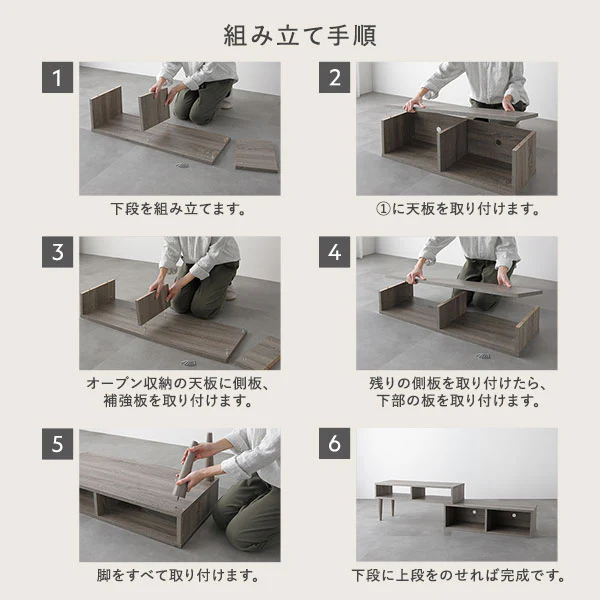 組み立て手順

1

下段を組み立てます。

2

①に天板を取り付けます。

3

オープン収納の天板に側板、補強板を取り付けます。

4

残りの側板を取り付けたら、下部の板を取り付けます。

5

脚をすべて取り付けます。

6

下段に上段をのせれば完成です。