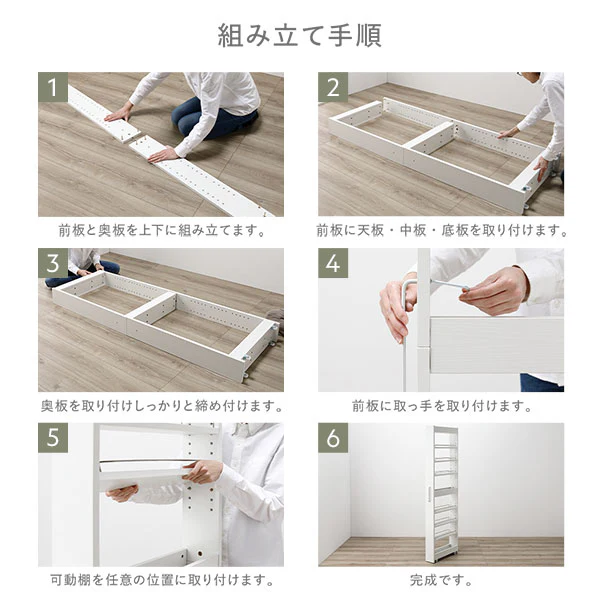 組み立て手順

1

前板と奥板を上下に組み立てます。

2

前板に天板・中板・底板を取り付けます。

3

奥板を取り付けしっかりと締め付けます。

4

前板に取っ手を取り付けます。

5

可動棚を任意の位置に取り付けます。

6

完成です。