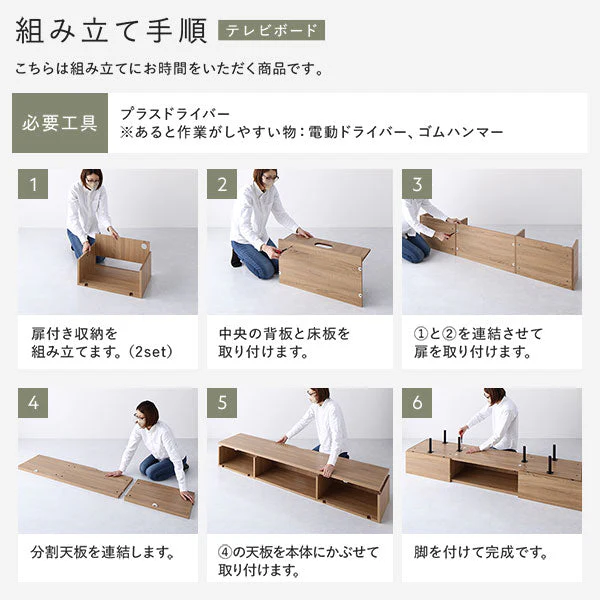 組み立て手順 テレビボード

こちらは組み立てにお時間をいただく商品です。

必要工具

プラスドライバー
※あると作業がしやすい物：電動ドライバー、ゴムハンマー

1

扉付き収納を組み立てます。(2set)

2

中央の背板と床板を取り付けます。

3

①と②を連結させて扉を取り付けます。

4

分割天板を連結します。

5

④の天板を本体にかぶせて取り付けます。

6

脚を付けて完成です。